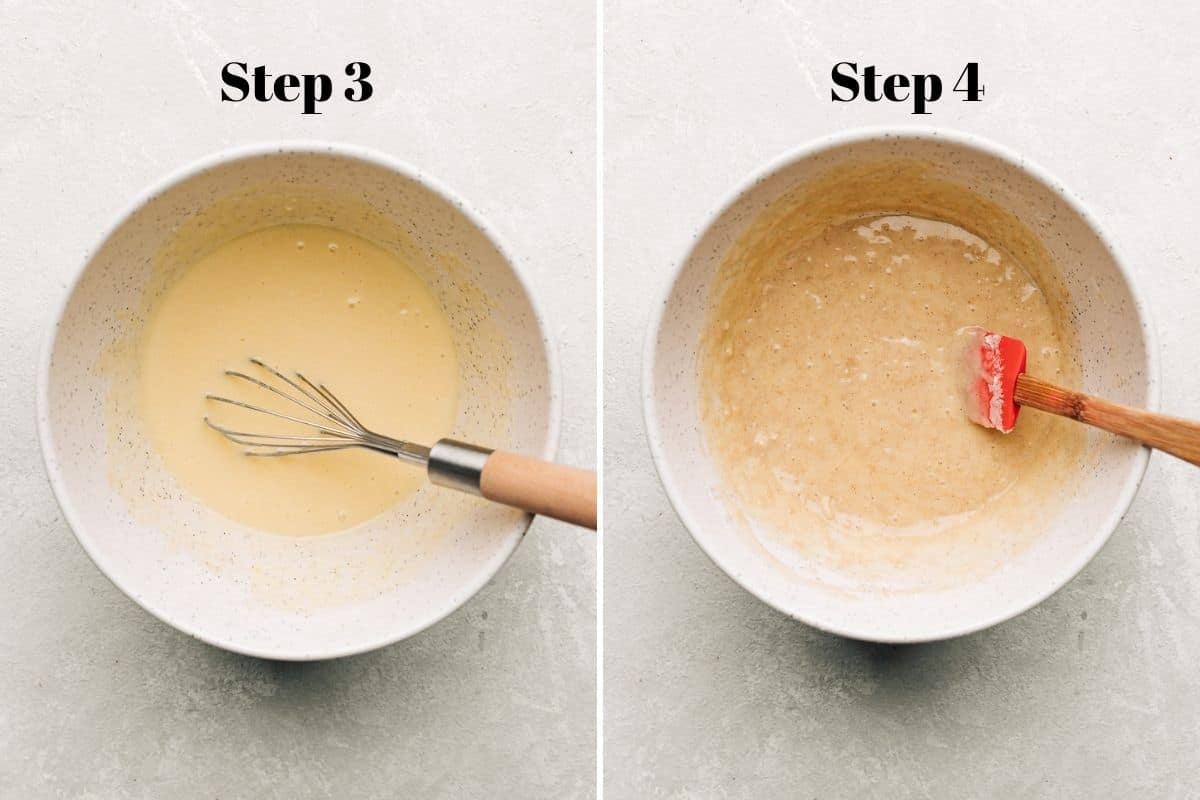 Step 3

Step 4