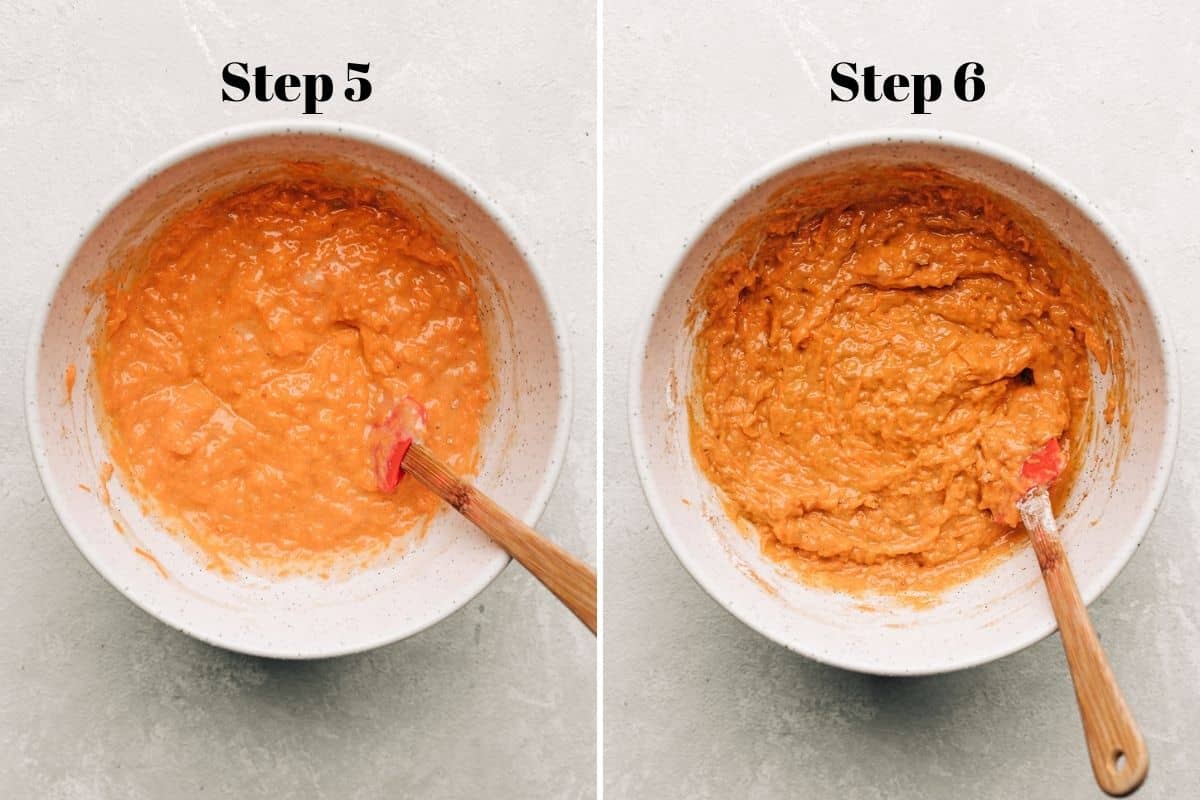 Step 5

Step 6