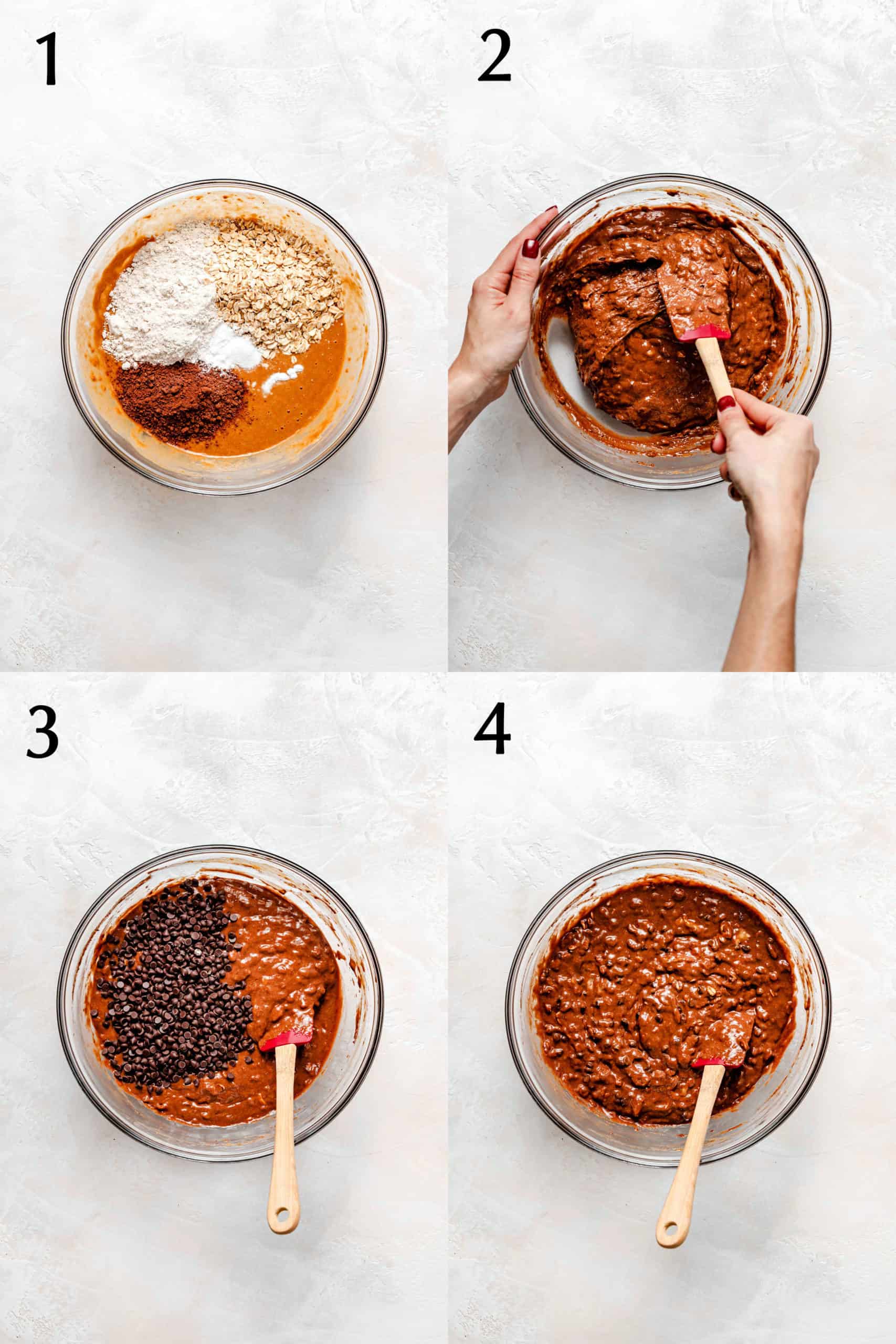 1

2

3

4