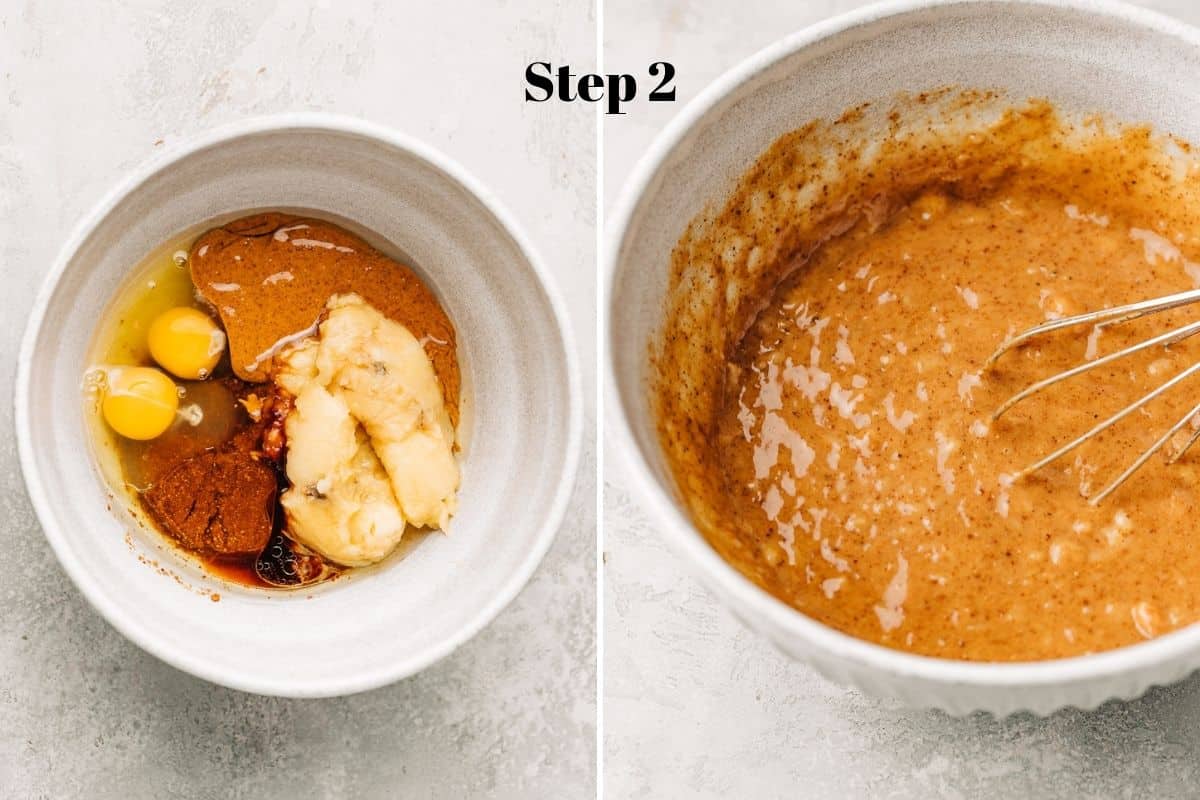 Step 2