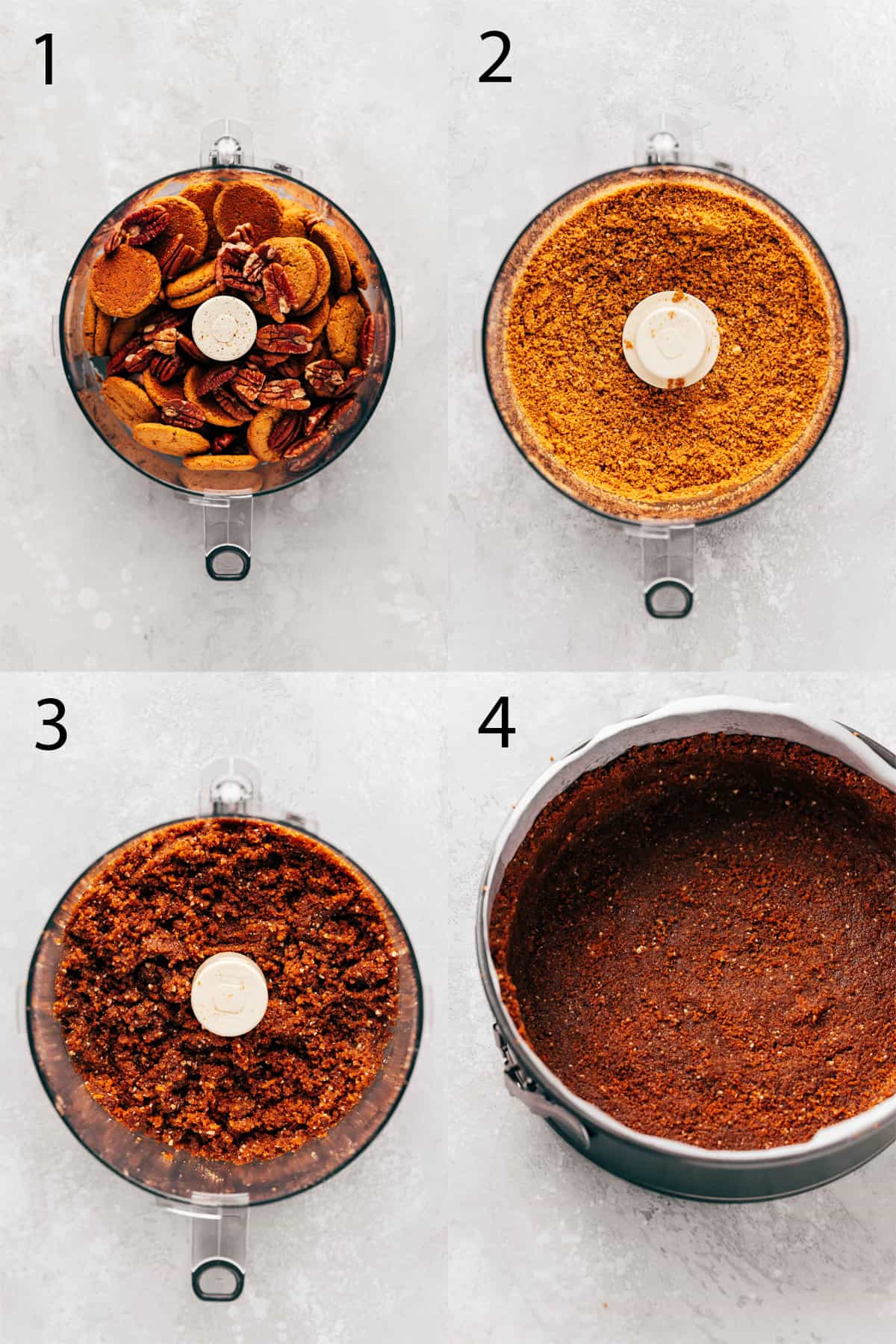 1

2

3

4