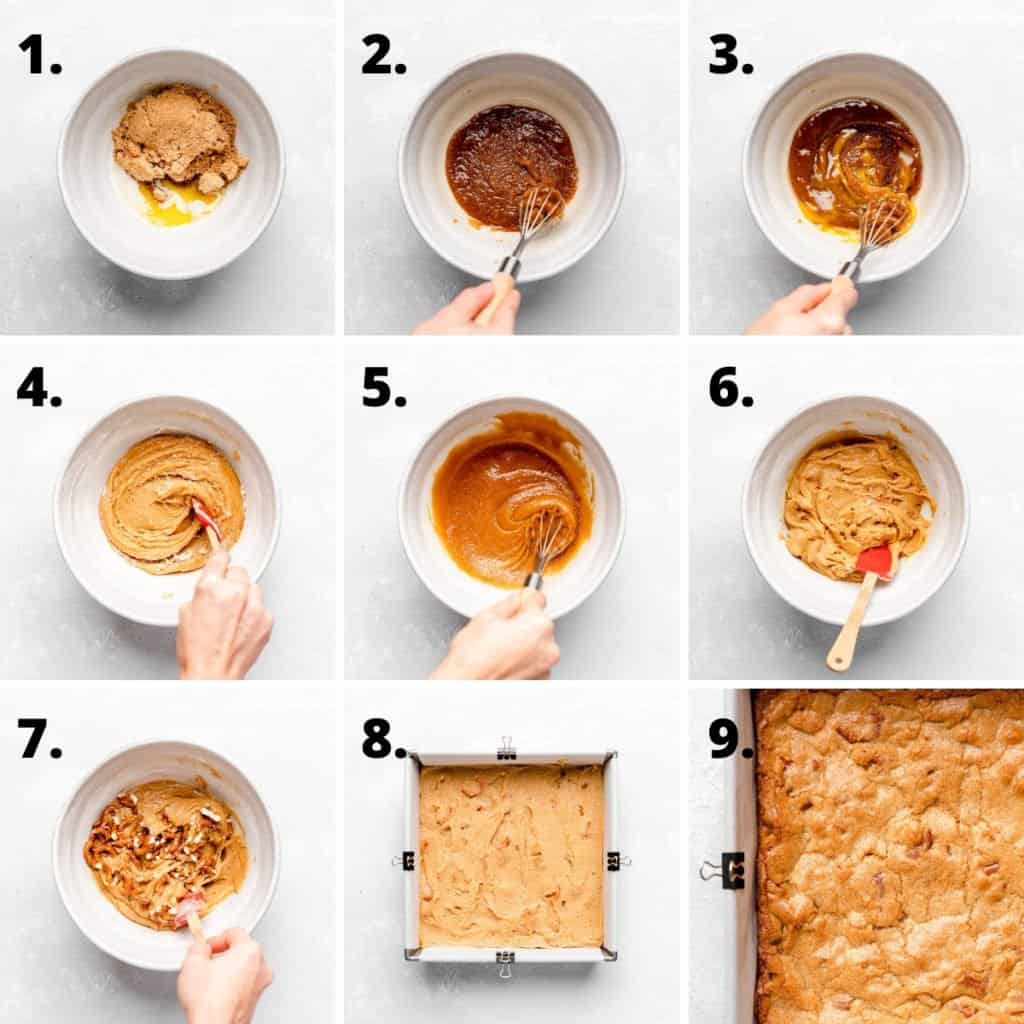 1.

2.

3.

4.

5.

6.

7.

8.

9.