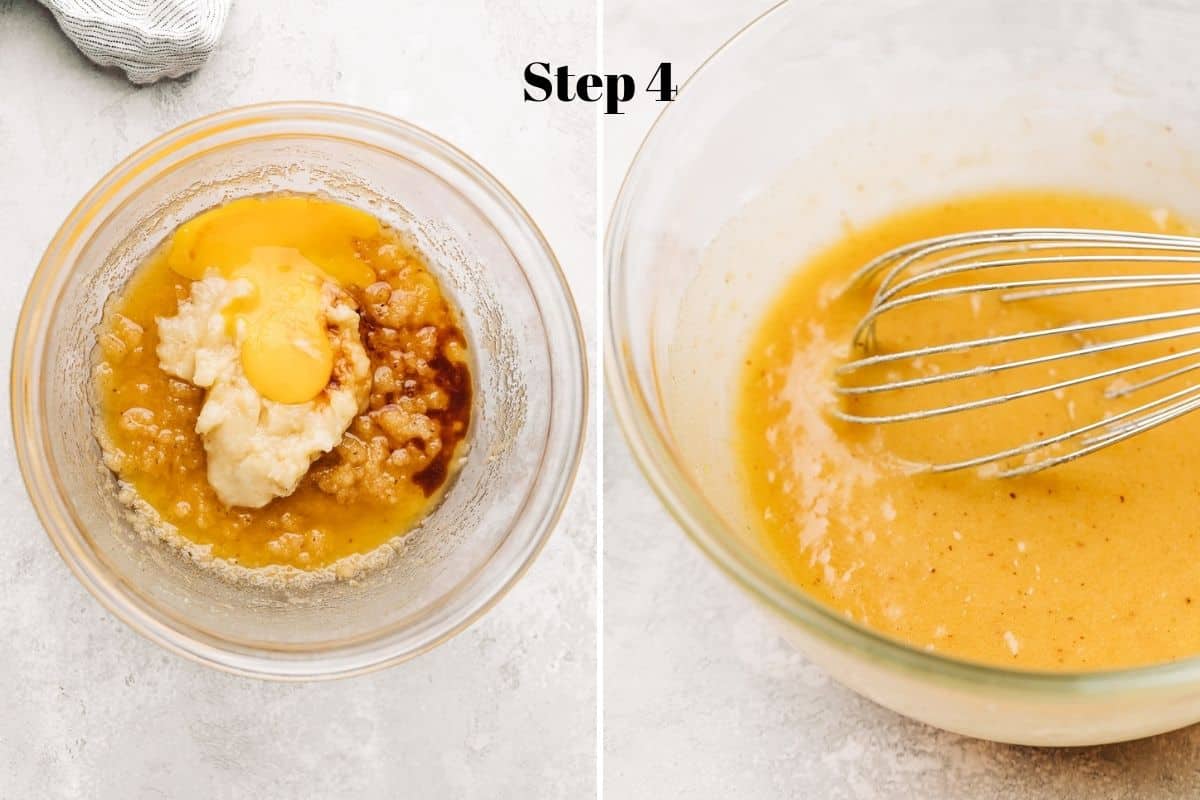 Step 4